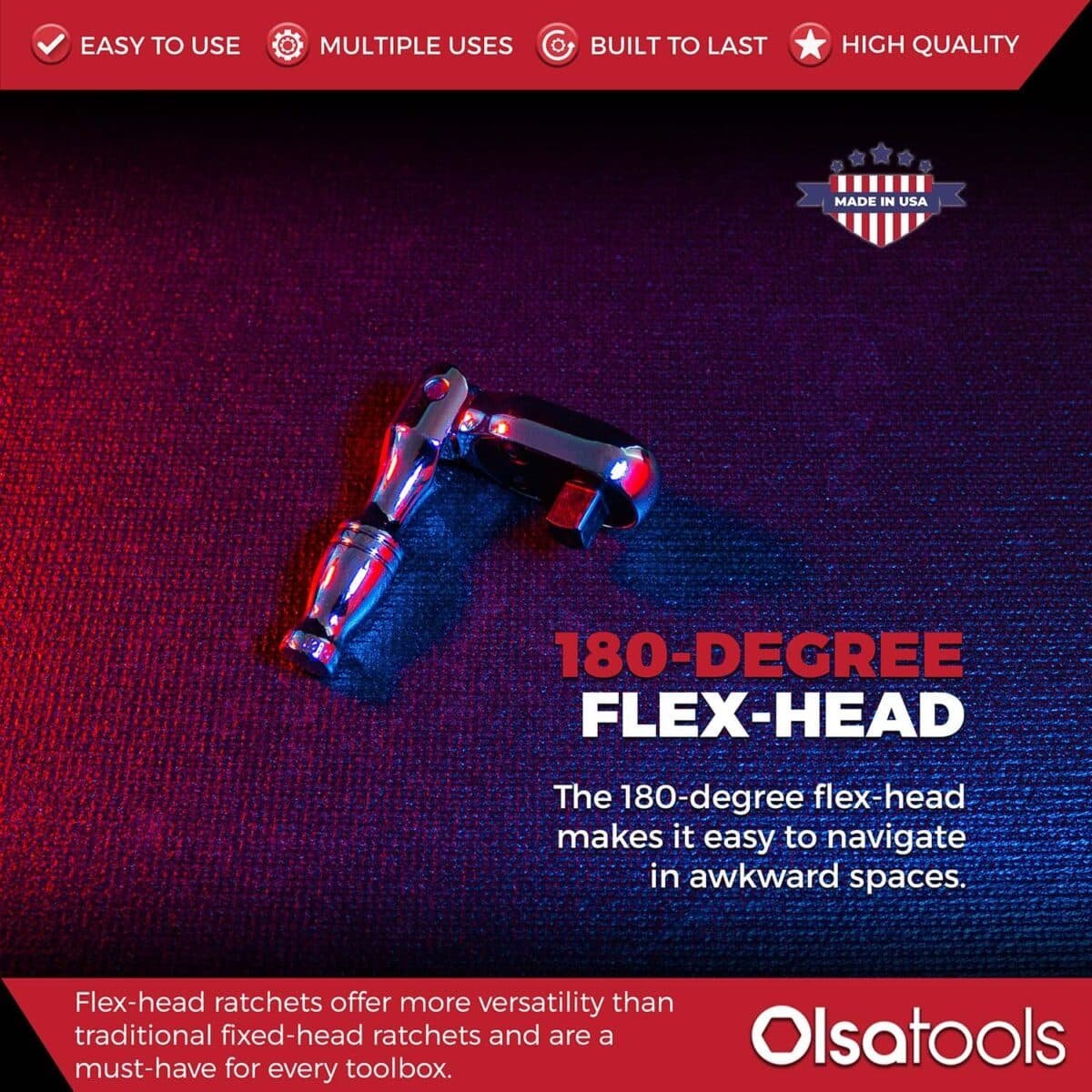 EASY TO USE MULTIPLE USES BUILT TO LAST HIGH QUALITY

MADE IN USA

180-DEGREE FLEX-HEAD

The 180-degree flex-head makes it easy to navigate in awkward spaces.

Flex-head ratchets offer more versatility than traditional fixed-head ratchets and are a must-have for every toolbox.

Olsatools