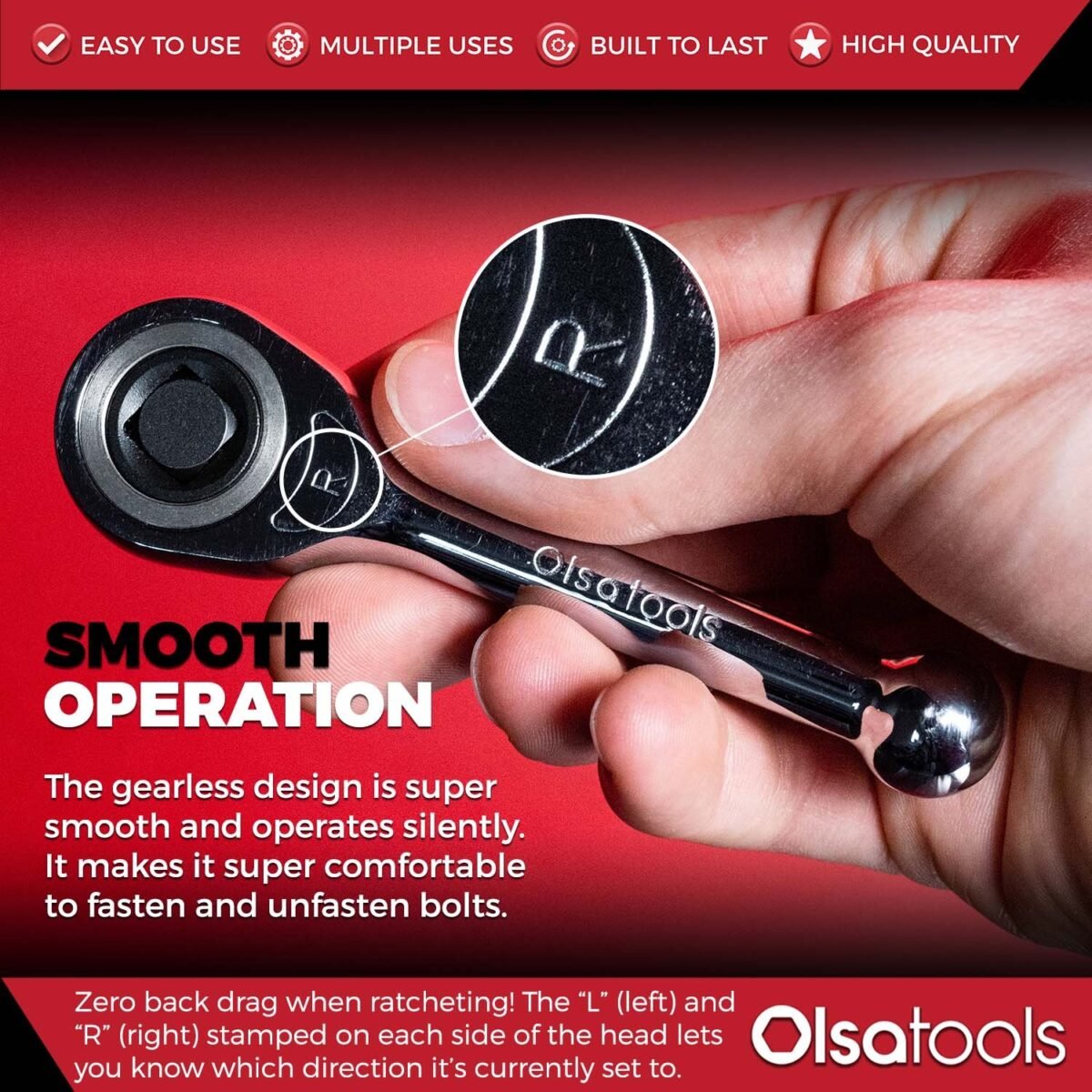 EASY TO USE MULTIPLE USES BUILT TO LAST HIGH QUALITY

R

R

Olsatools

SMOOTH OPERATION

The gearless design is super smooth and operates silently. It makes it super comfortable to fasten and unfasten bolts.

Zero back drag when ratcheting! The “L” (left) and “R” (right) stamped on each side of the head lets you know which direction it’s currently set to.

Olsatools