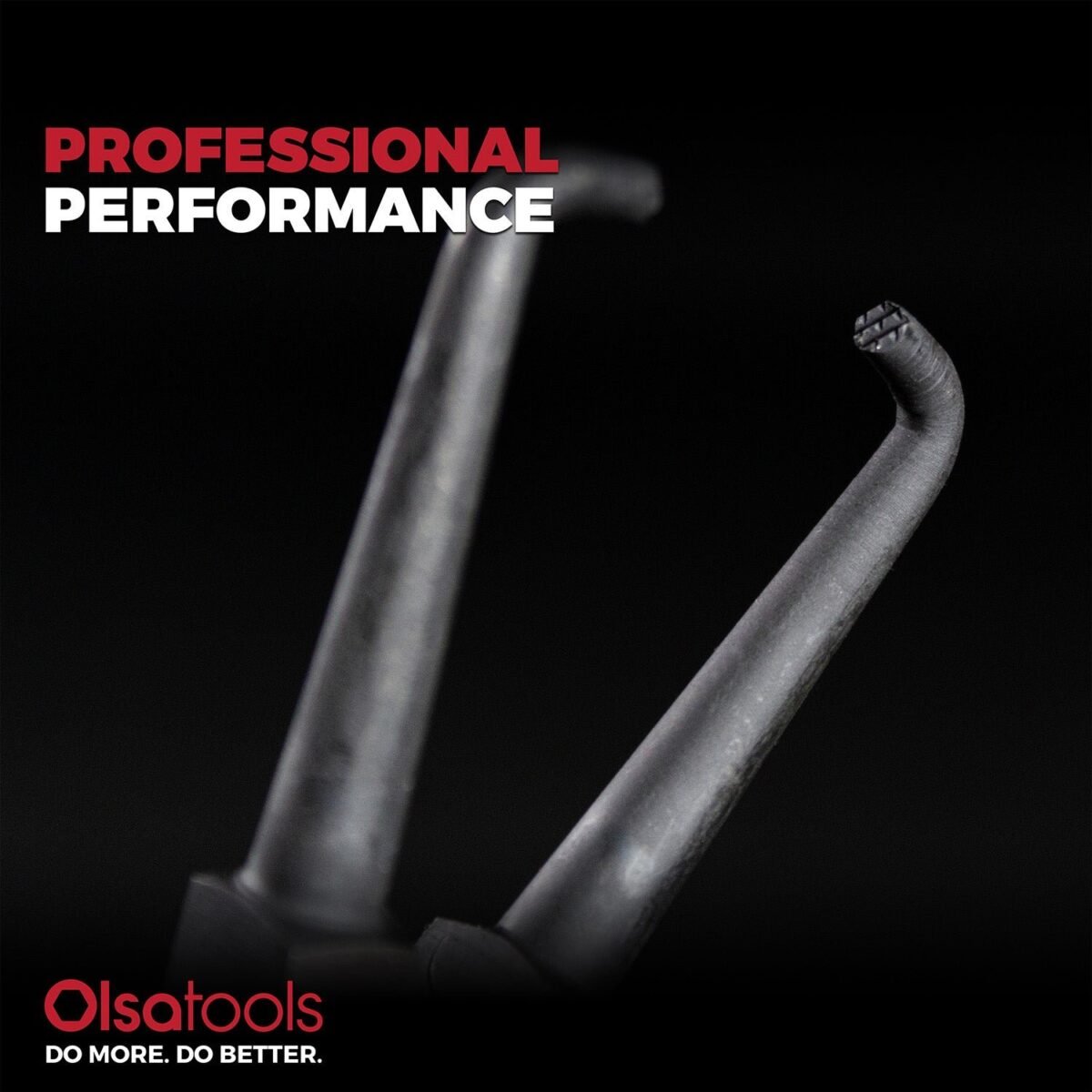 PROFESSIONAL
PERFORMANCE

Olsatools
DO MORE. DO BETTER.