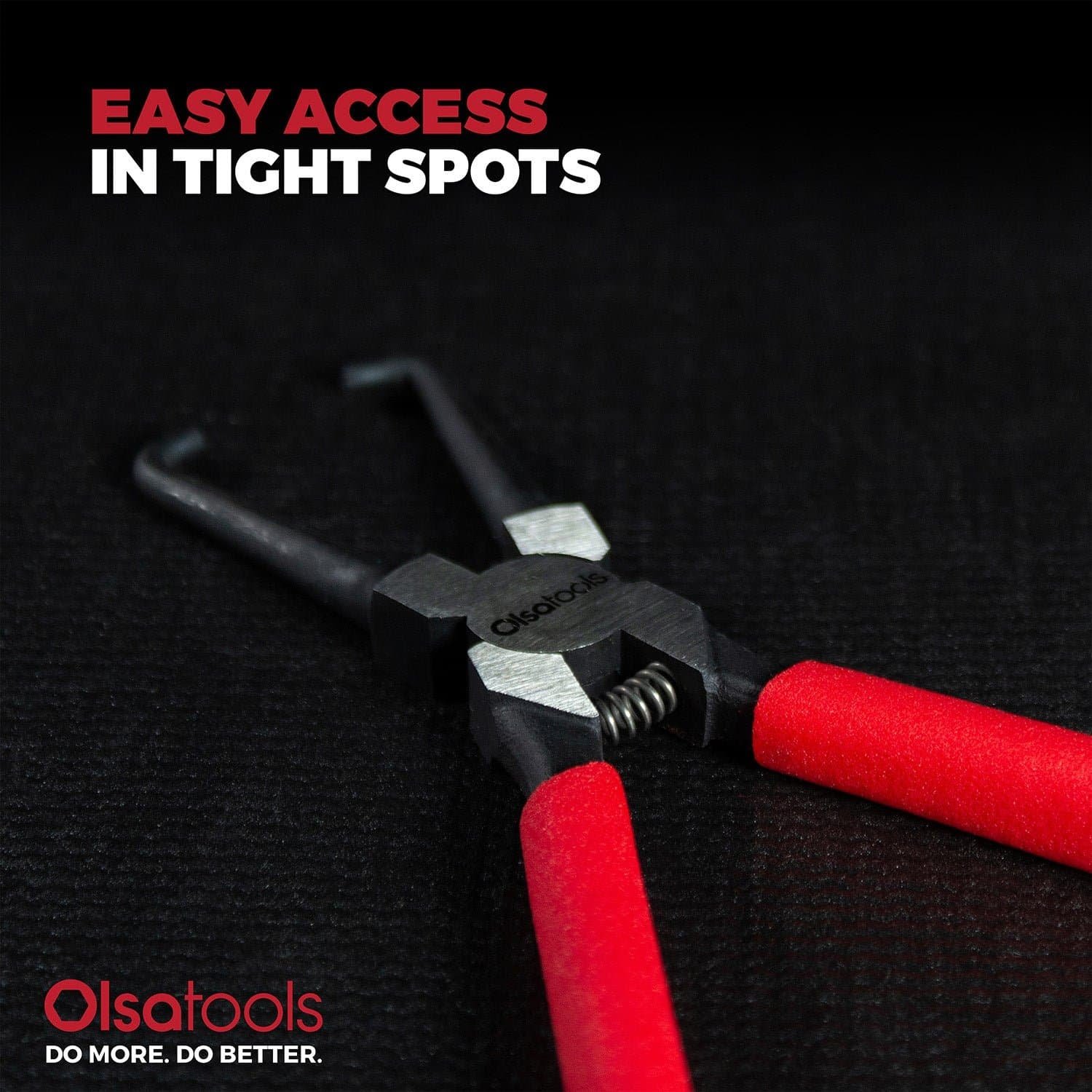 EASY ACCESS
IN TIGHT SPOTS

Olsatools

Olsatools
DO MORE. DO BETTER.