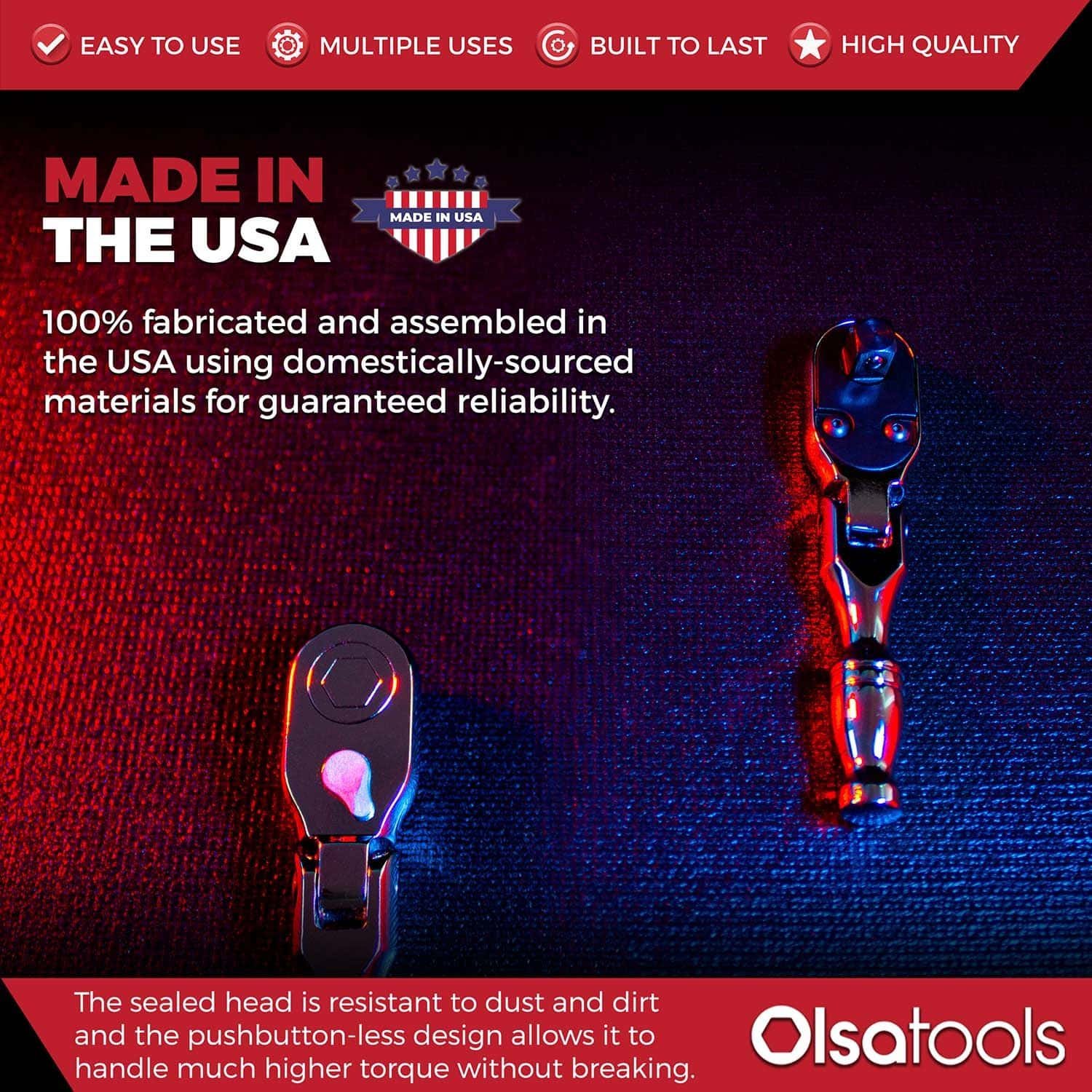 EASY TO USE MULTIPLE USES BUILT TO LAST HIGH QUALITY

MADE IN THE USA

MADE IN USA

100% fabricated and assembled in the USA using domestically-sourced materials for guaranteed reliability.

The sealed head is resistant to dust and dirt and the pushbutton-less design allows it to handle much higher torque without breaking.

Olsatools